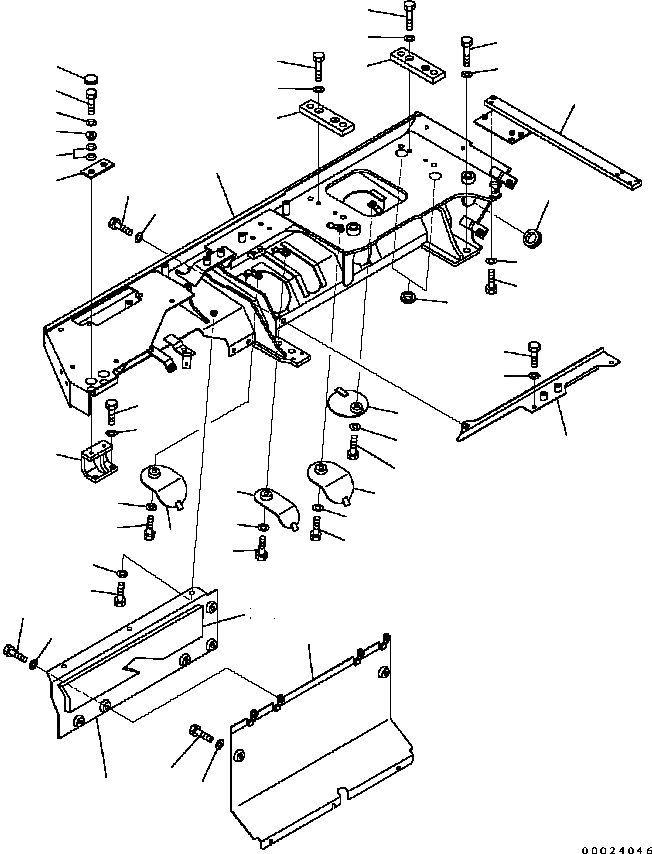 00024046