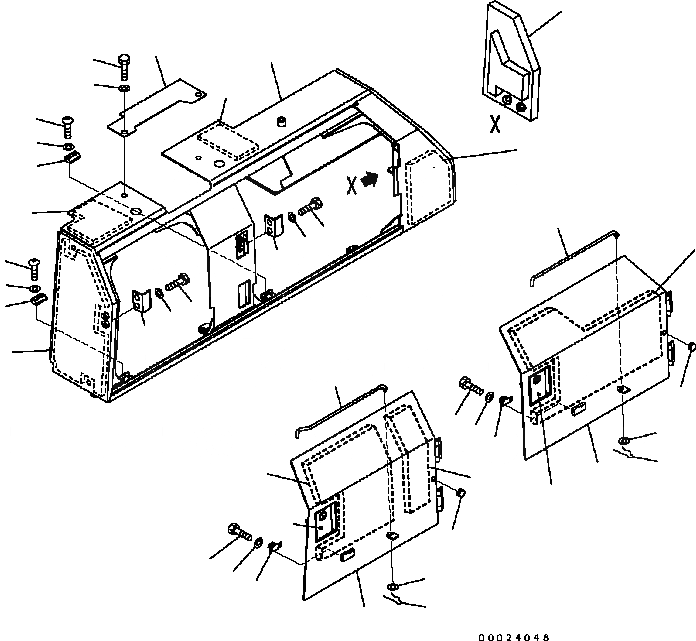 X

X

00024048