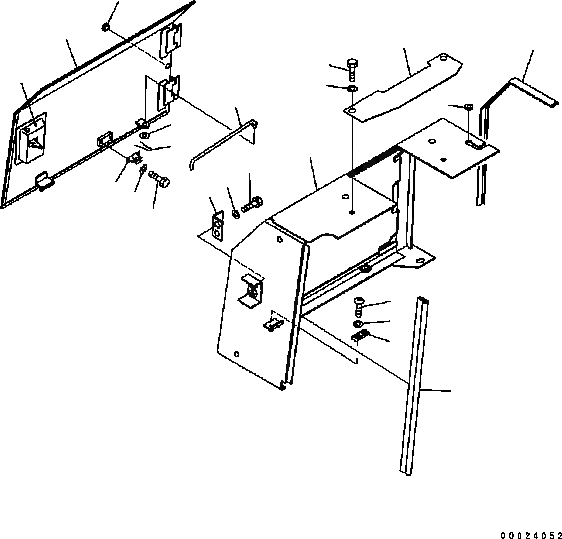 00024052