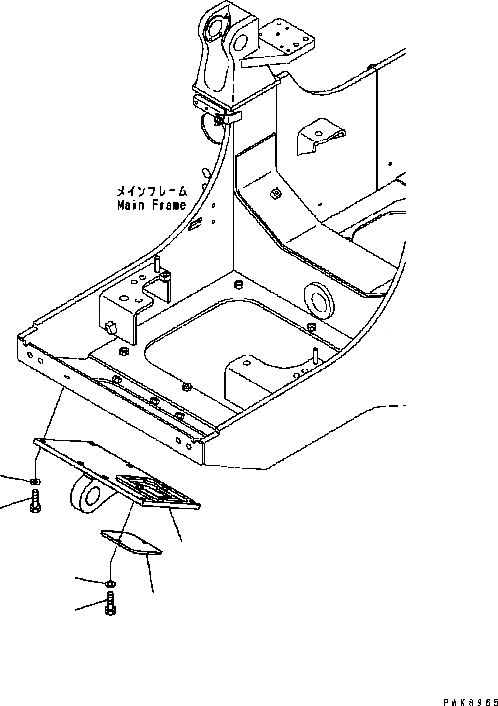 メインフレーム
Main Frame

PWK8965