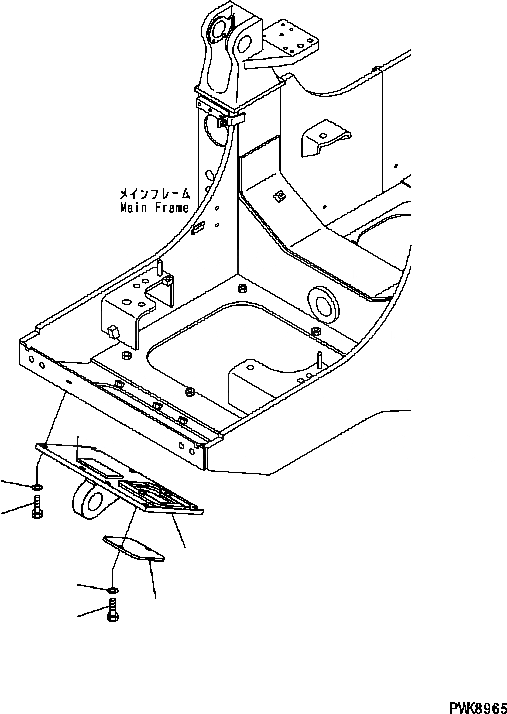 メインフレーム
Main Frame

PWK8965