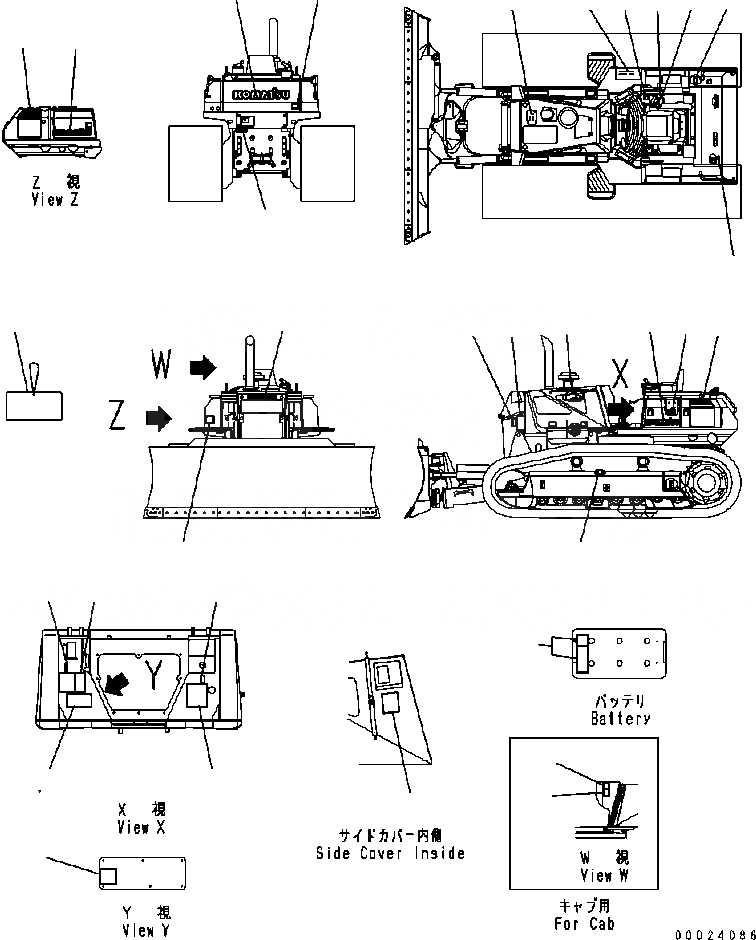 Z 視
View Z

KOMATSU

W

Z

X

Y

X 視
View X

Y 視
View Y

サイドカバー内側
Side Cover Inside

バッテリ
Battery

W 視
View W

キャブ用
For Cab

00024086