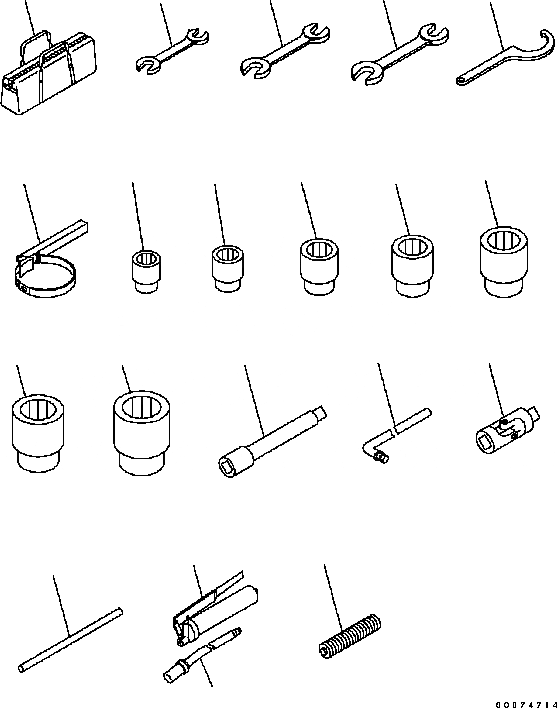 00074714