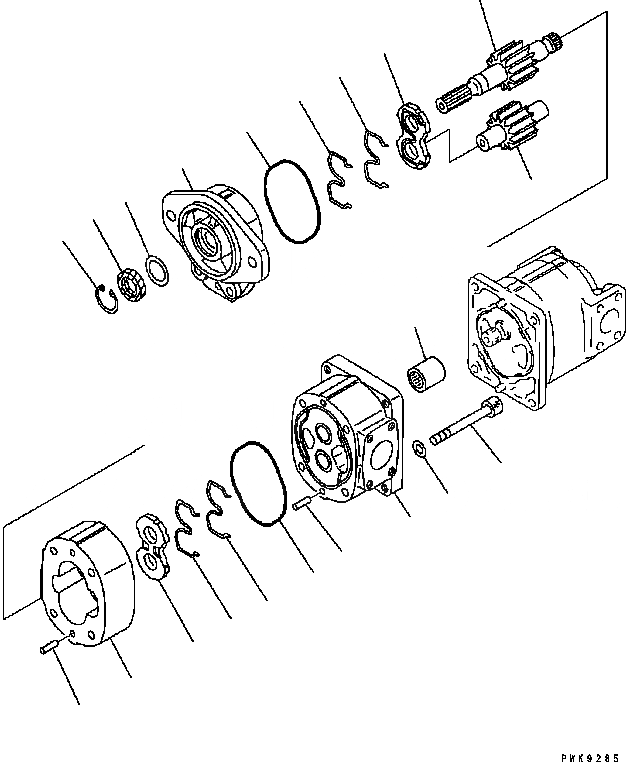 PWK9285