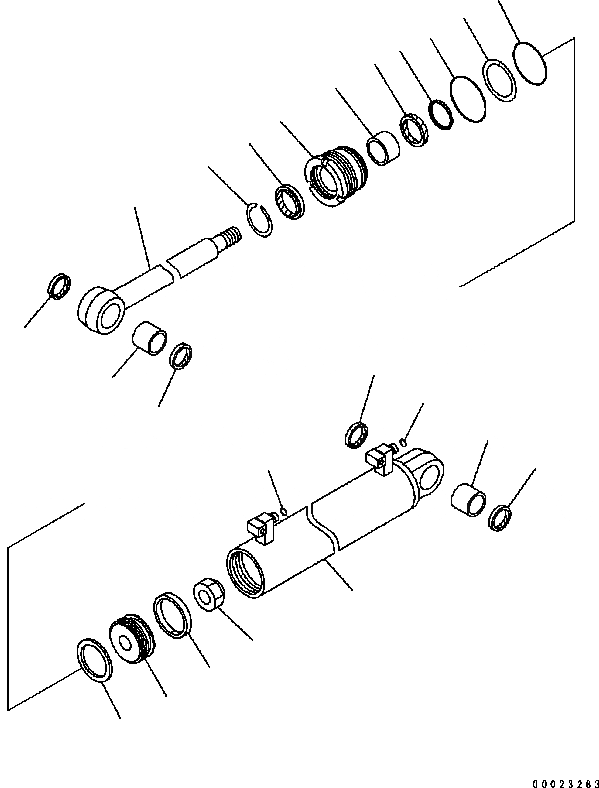 00023263