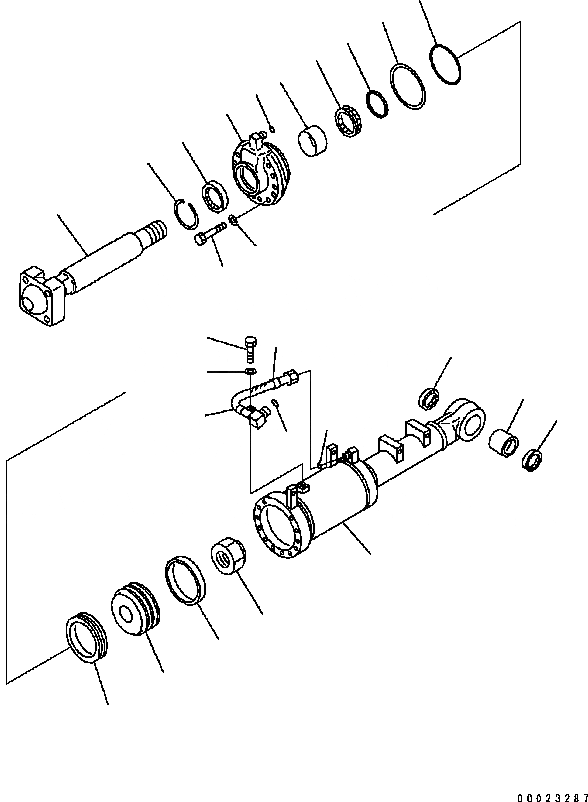 00023287