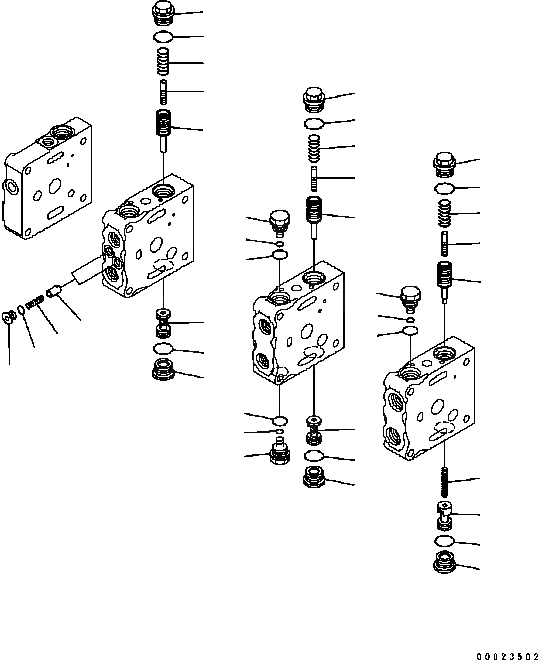 00023502