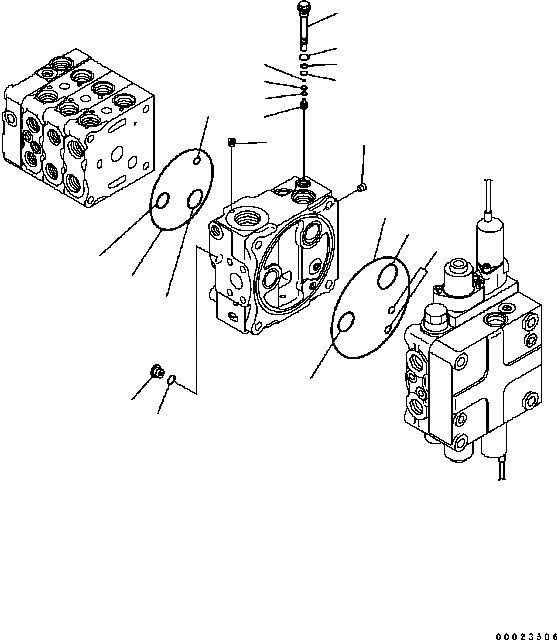 00023306