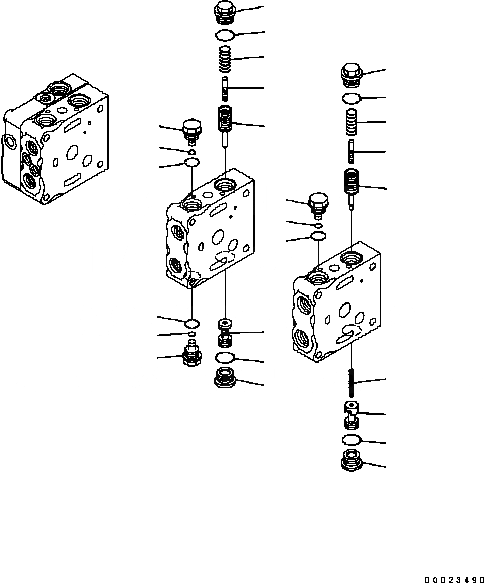 00023490