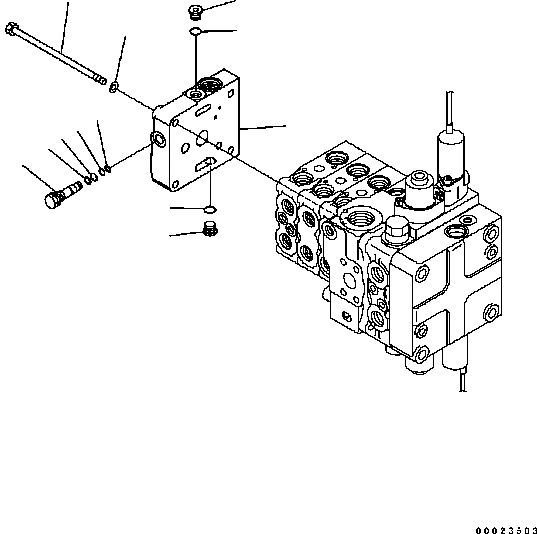 00023503