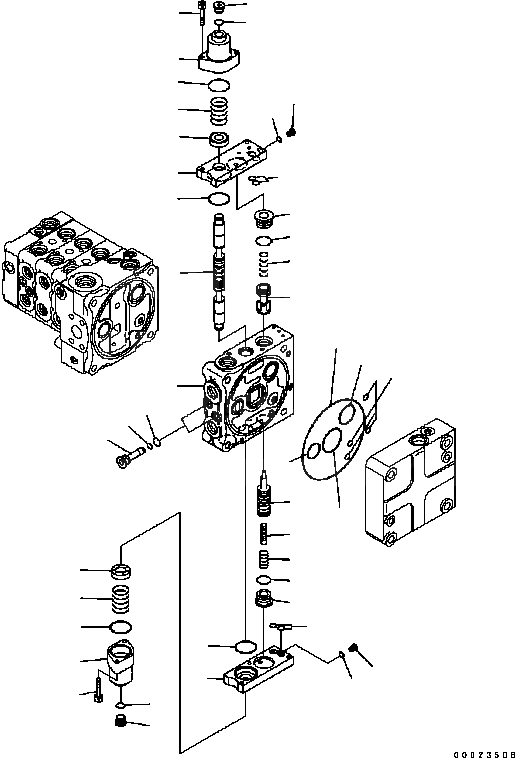 00023508