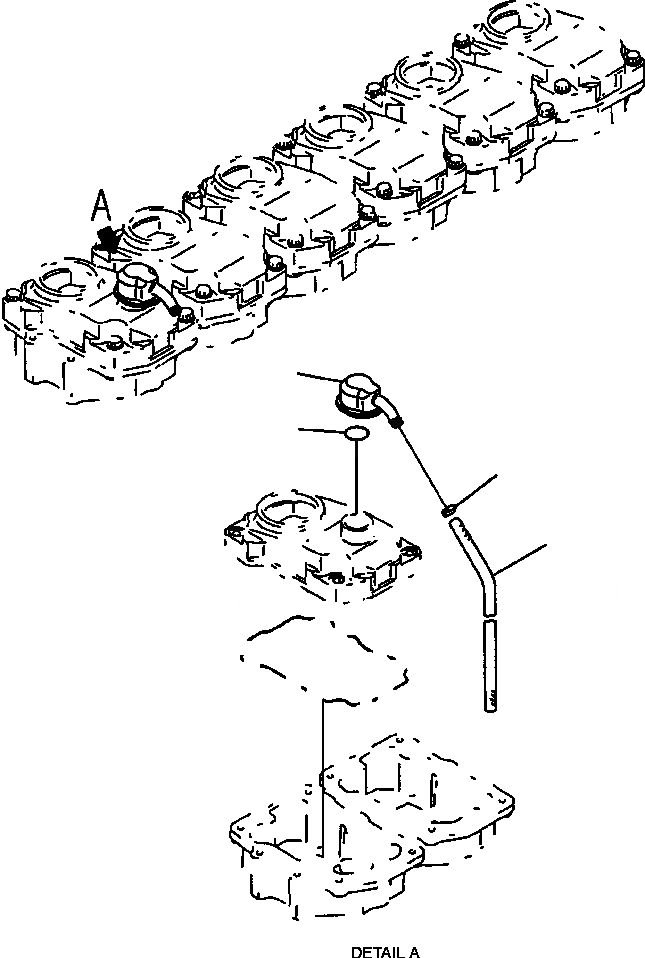 A

DETAIL A