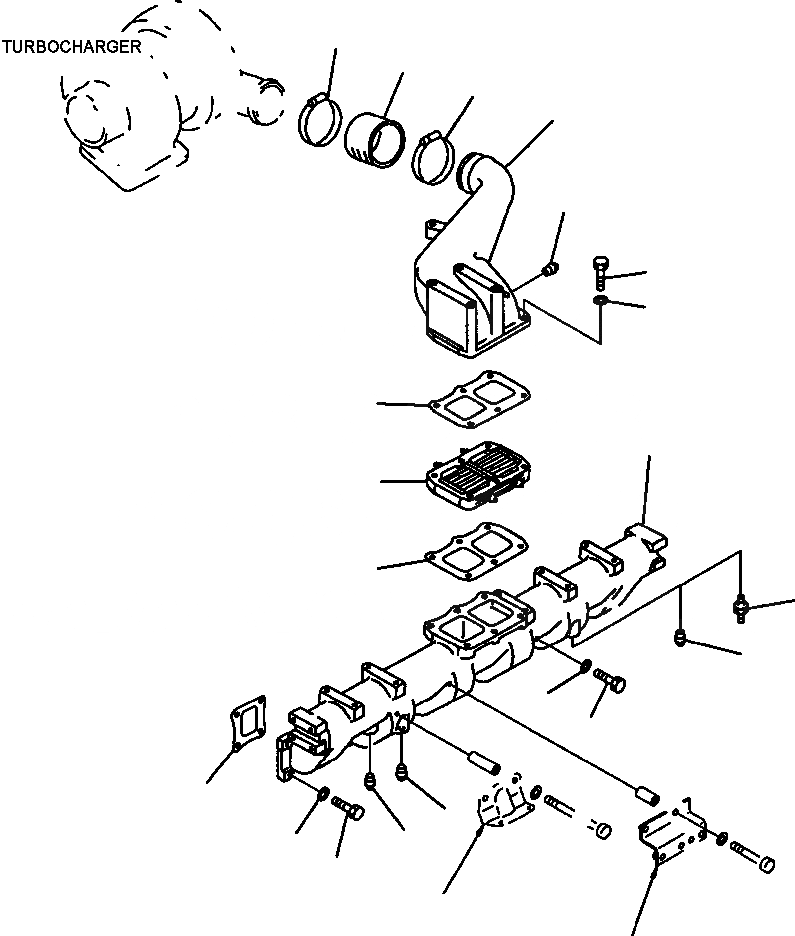 TURBOCHARGER