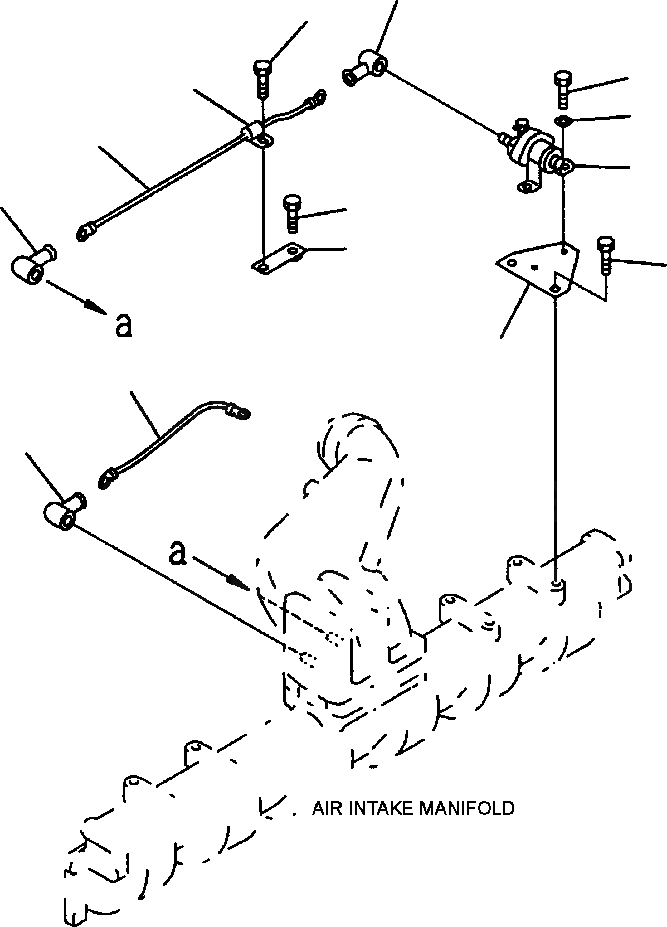 a

a

AIR INTAKE MANIFOLD