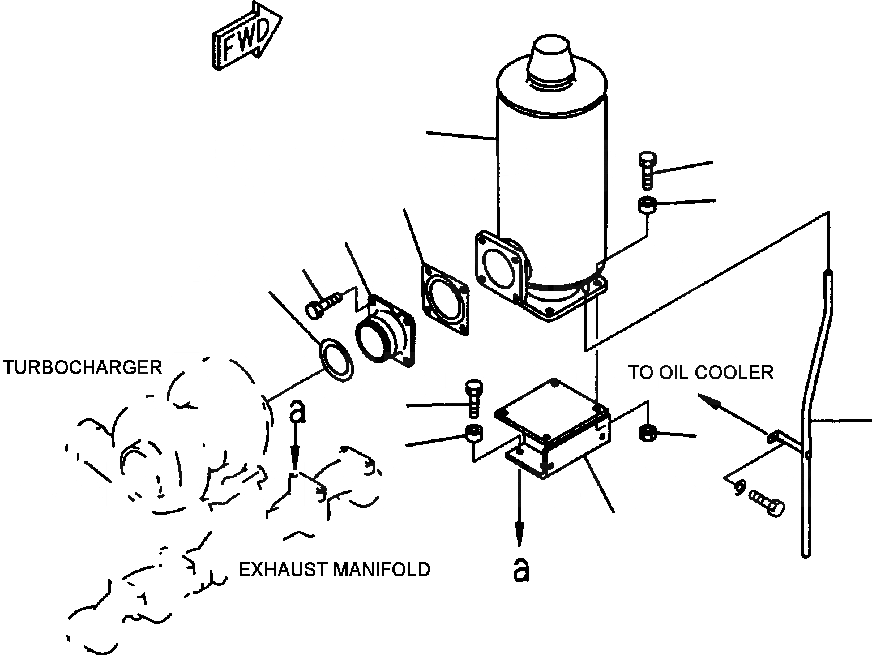 FWD

TURBOCHARGER

a

TO OIL COOLER

EXHAUST MANIFOLD

a