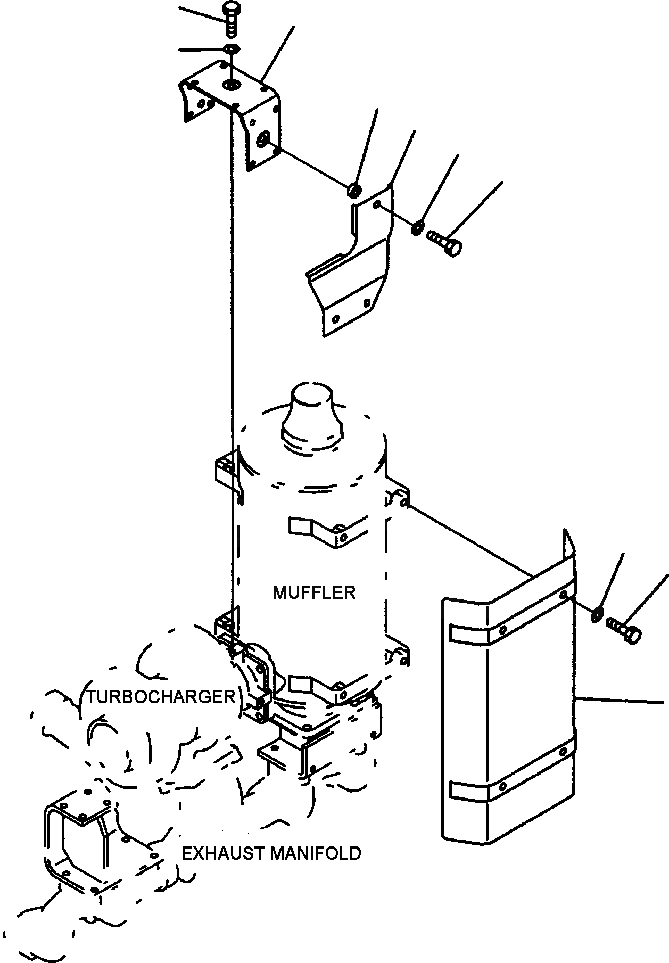 MUFFLER

TURBOCHARGER

EXHAUST MANIFOLD