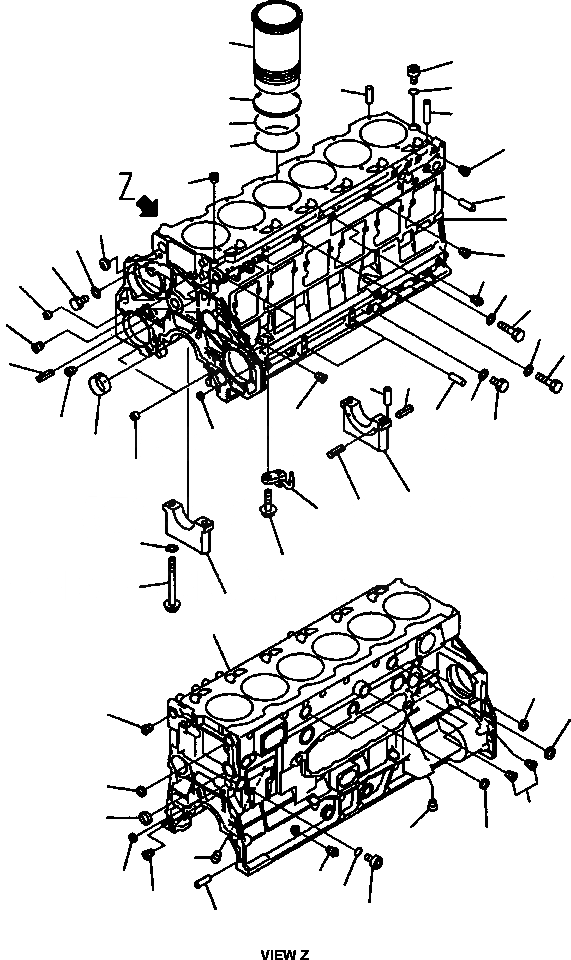 Z

VIEW Z