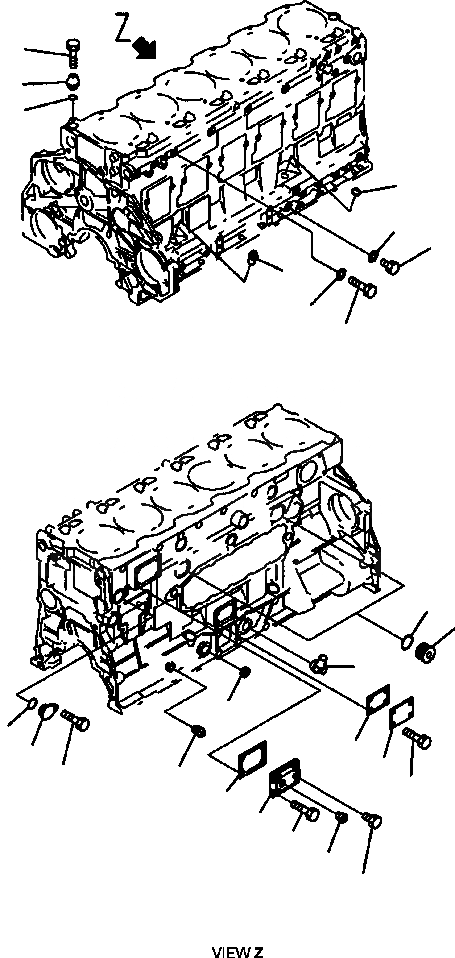 Z

VIEW Z