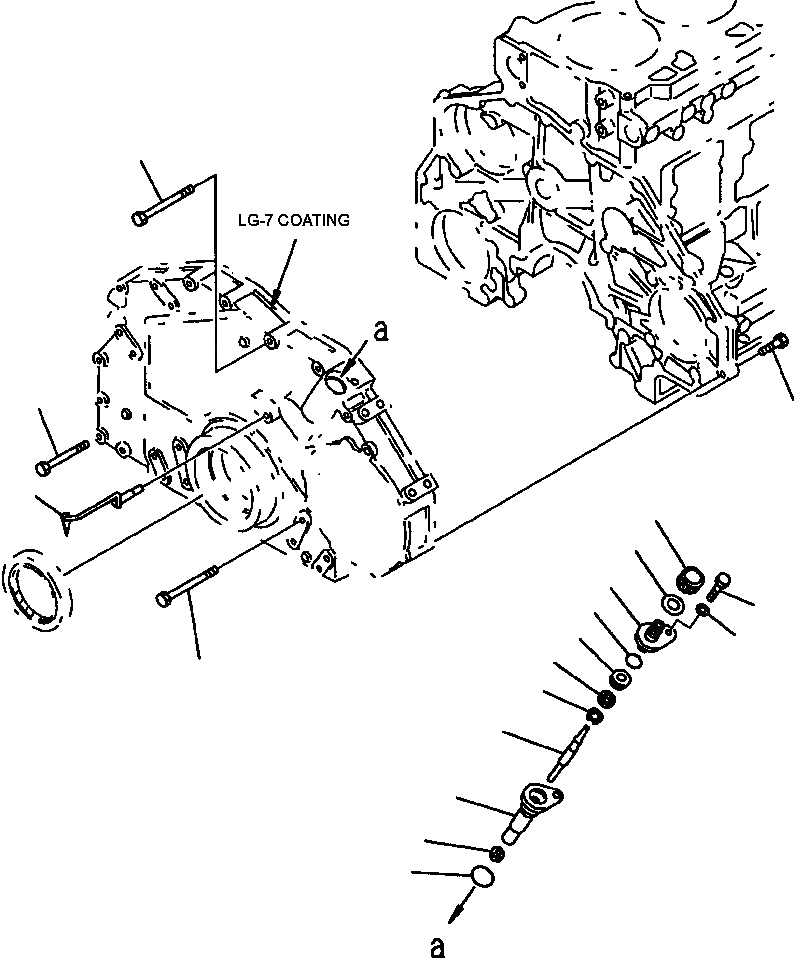 LG-7 COATING

a

a