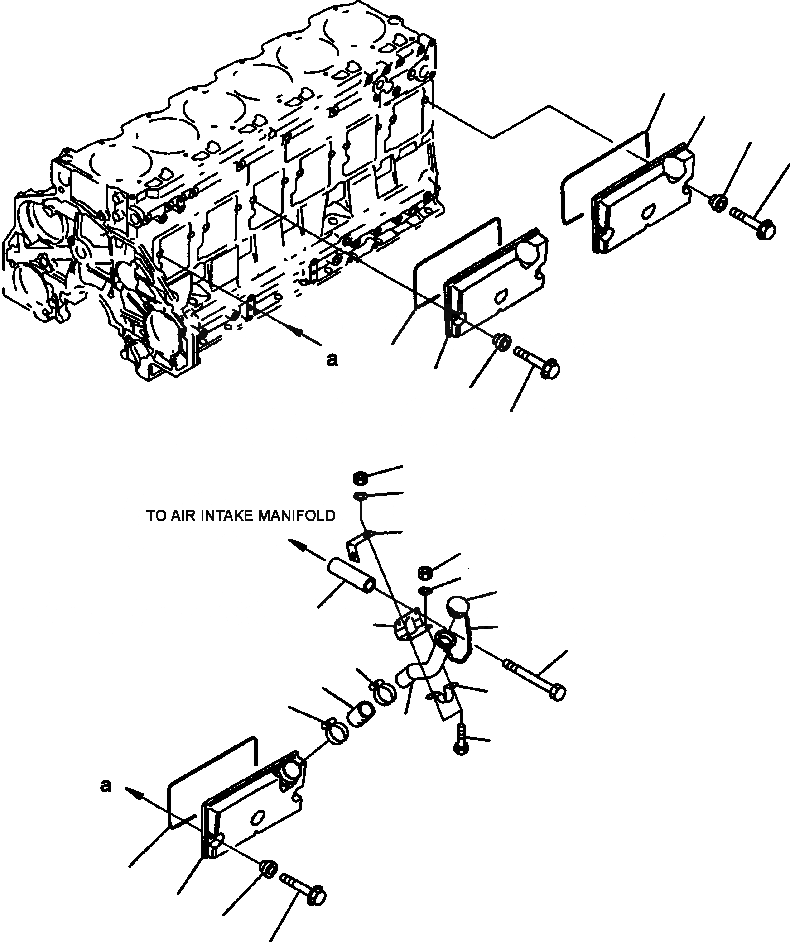 a

TO AIR INTAKE MANIFOLD

a