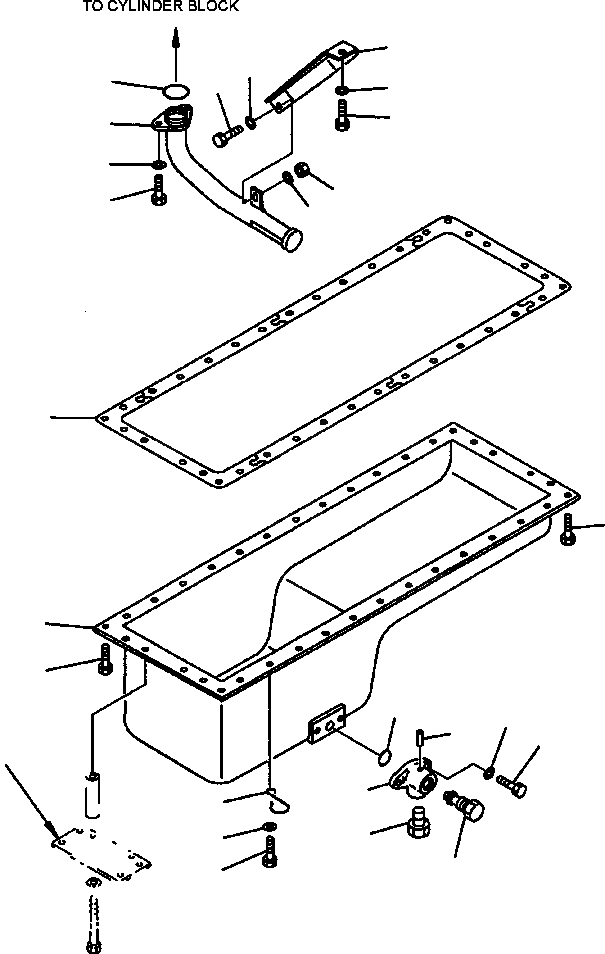 TO CYLINDER BLOCK