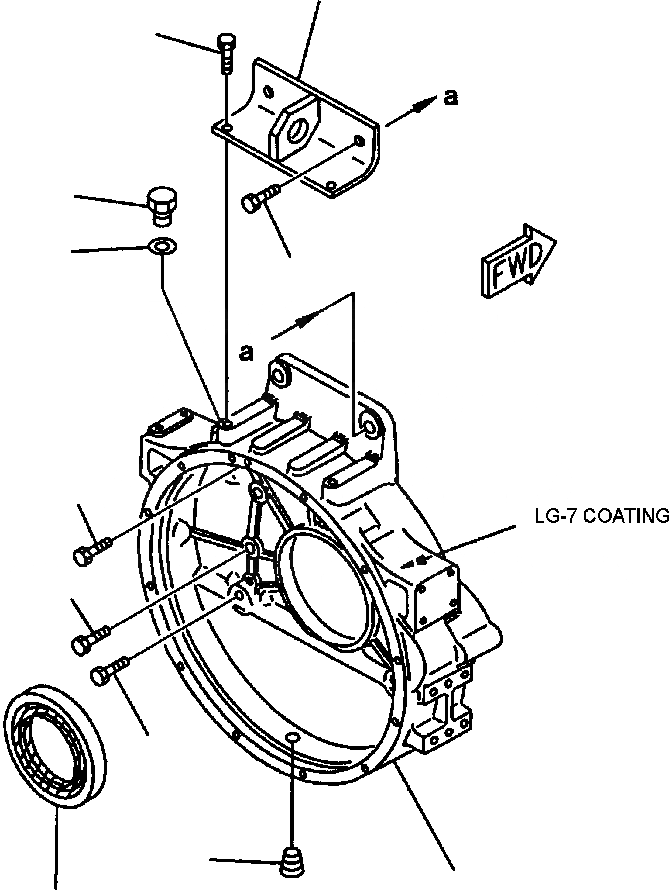 a

FWD

a

LG-7 COATING