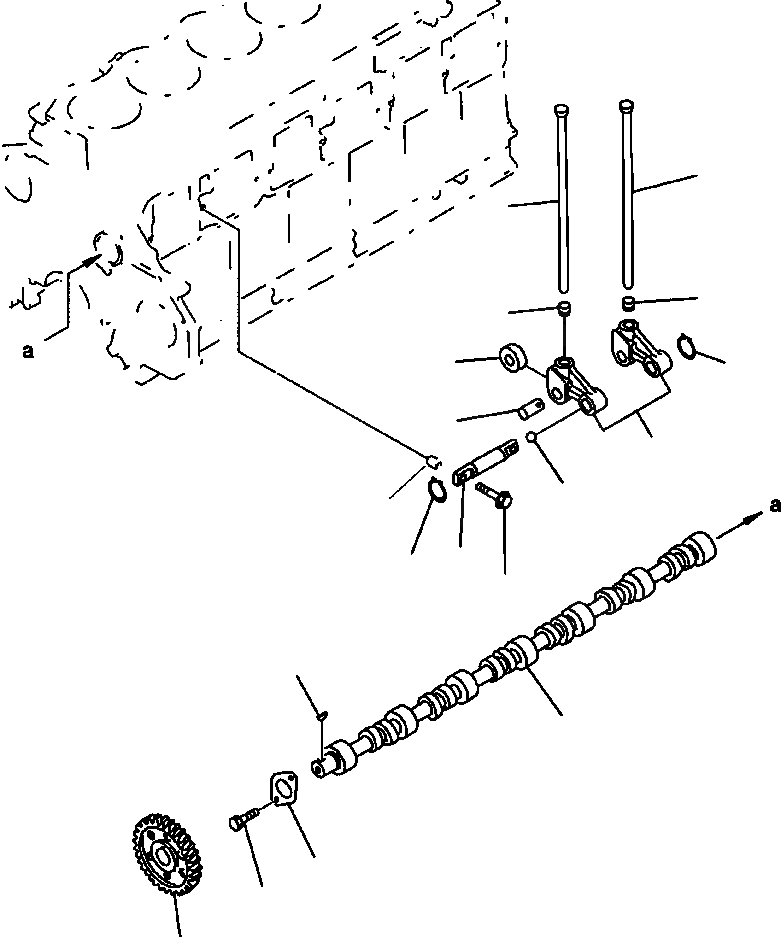 a
a