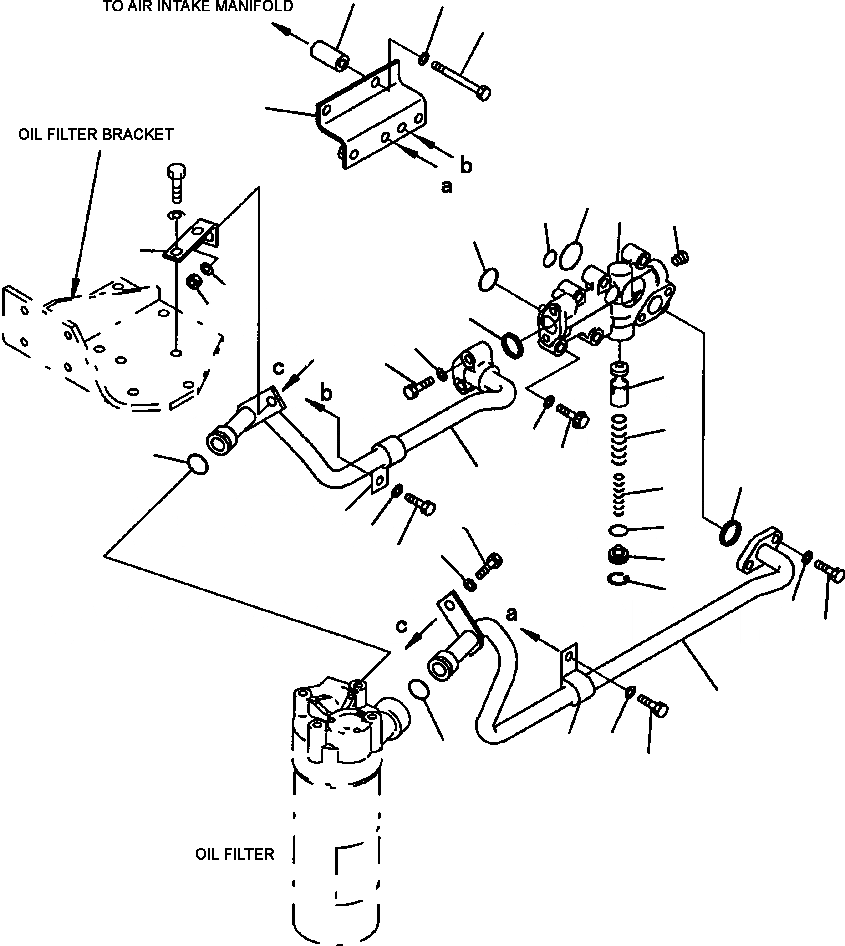 TO AIR INTAKE MANIFOLD

OIL FILTER BRACKET

b

a

c

b

c

a

OIL FILTER