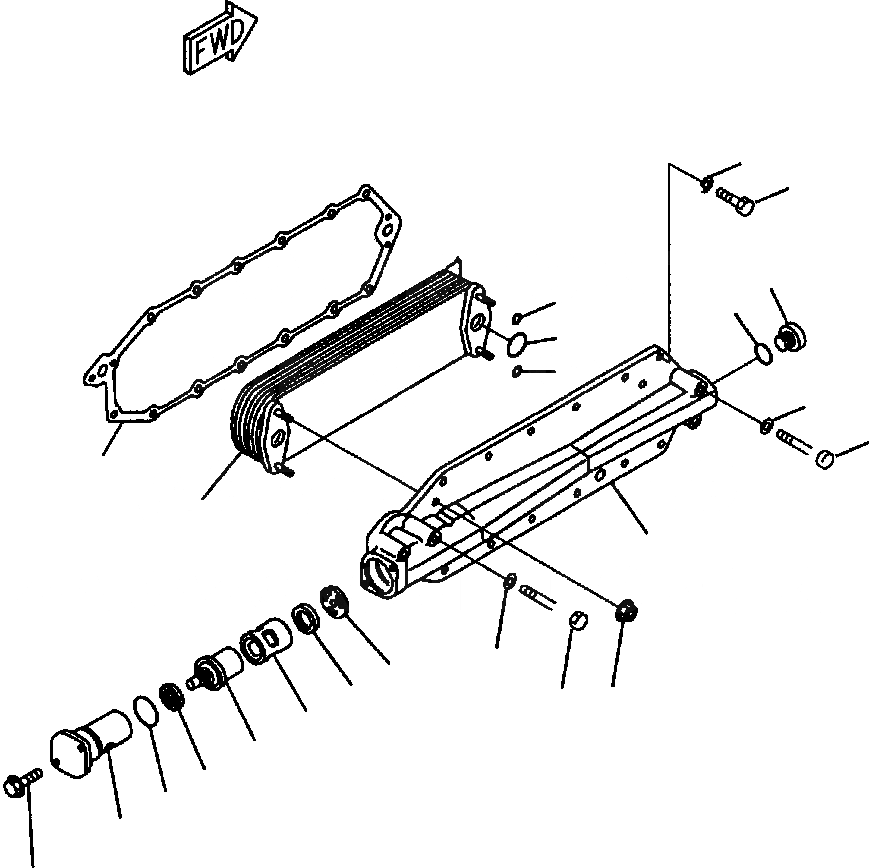 FWD