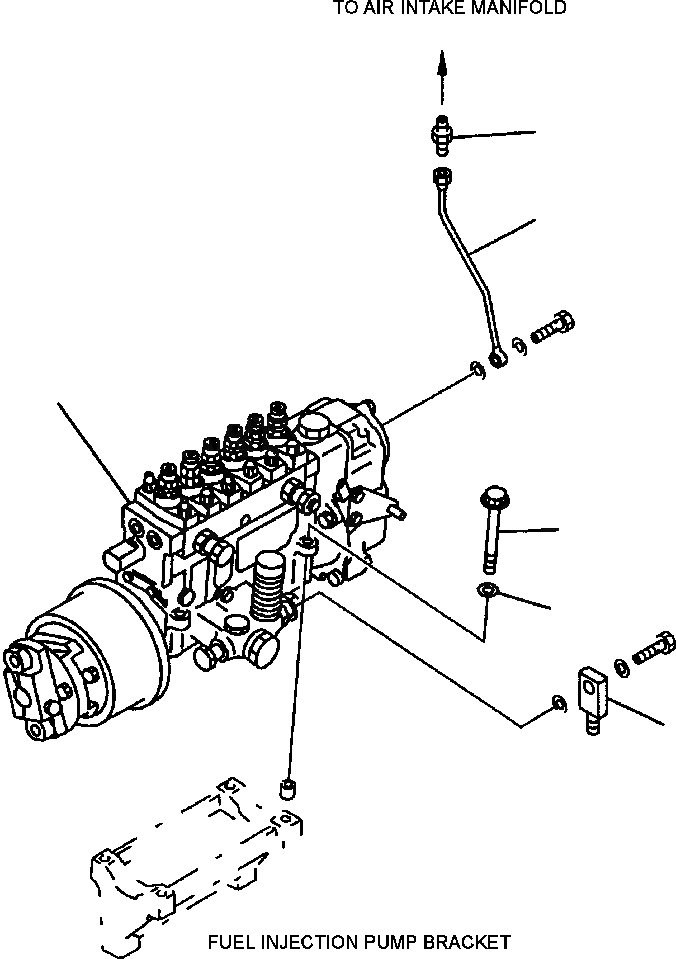 TO AIR INTAKE MANIFOLD

FUEL INJECTION PUMP BRACKET