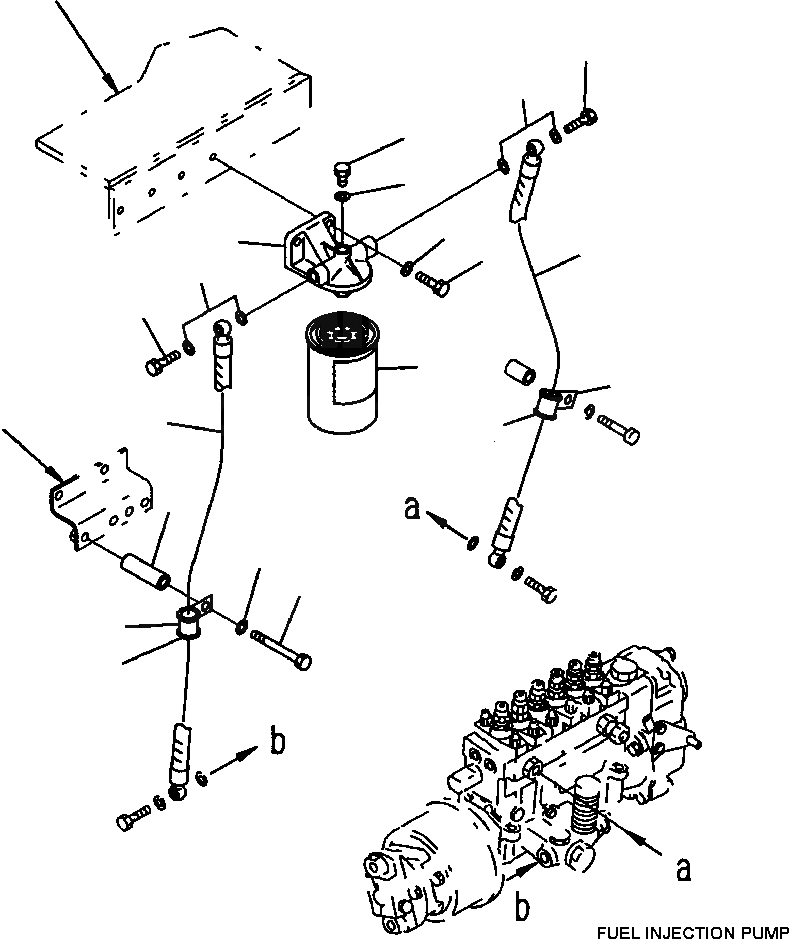 a
b
a
b
FUEL INJECTION PUMP