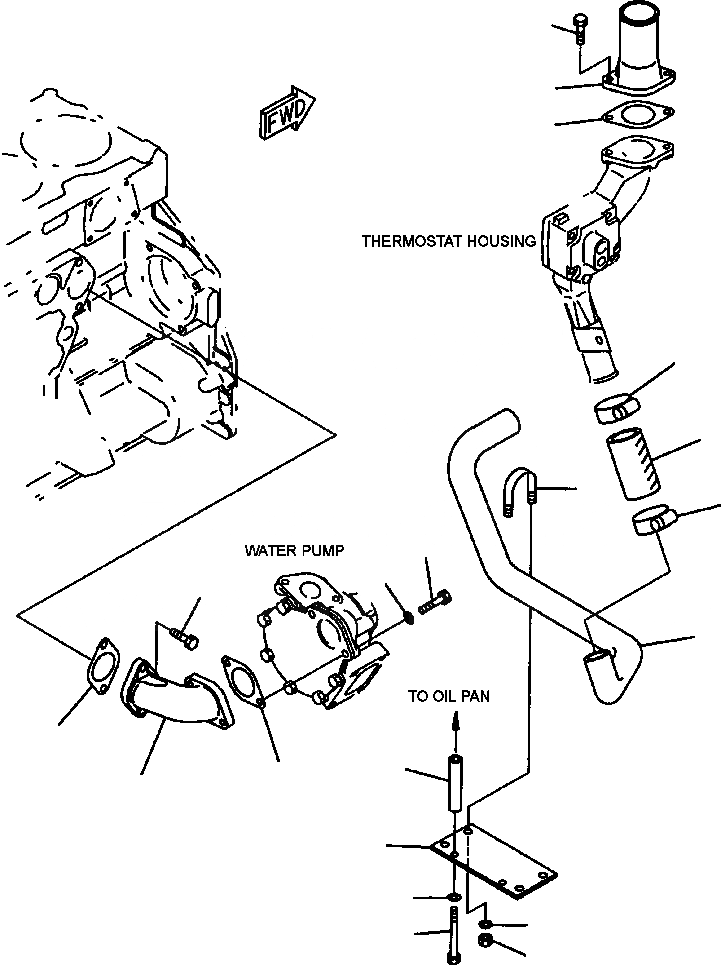 FWD

THERMOSTAT HOUSING

WATER PUMP

TO OIL PAN