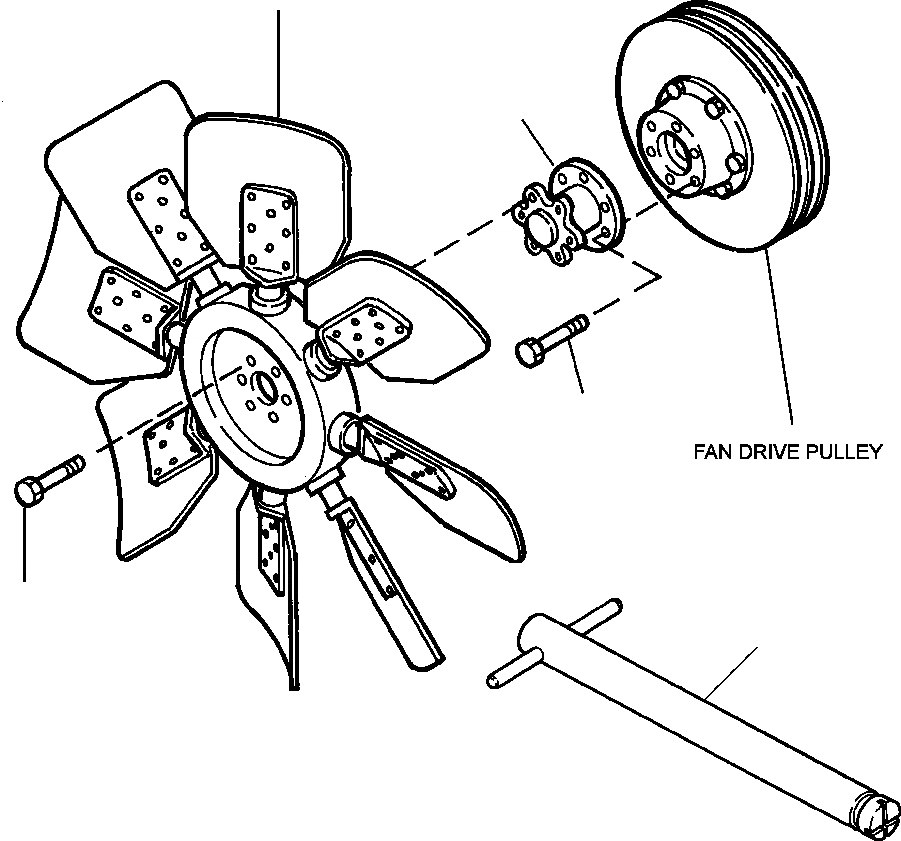 FAN DRIVE PULLEY