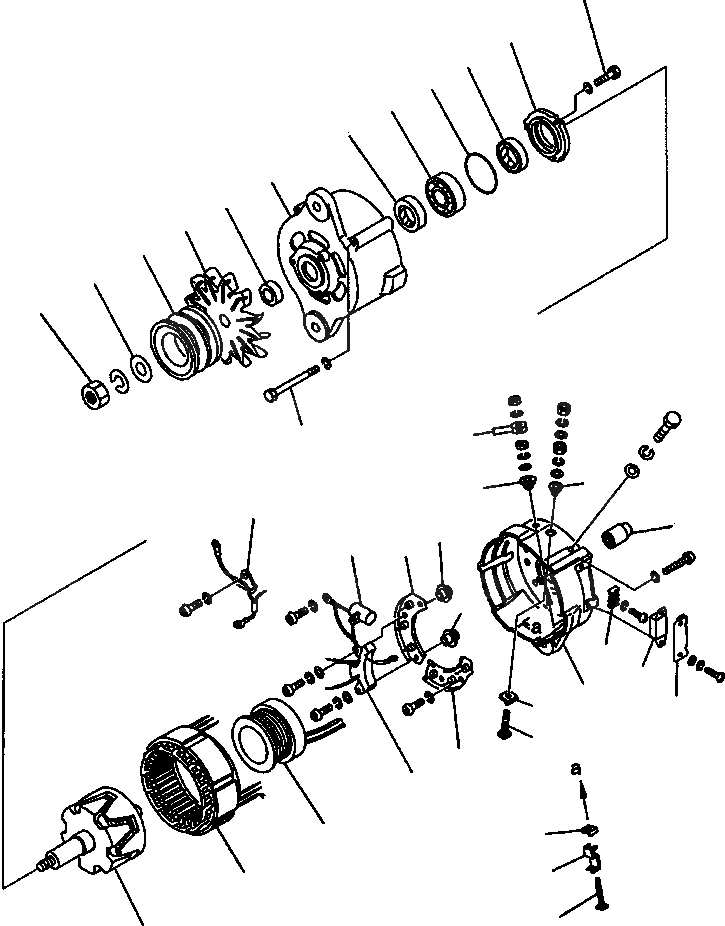 a
a