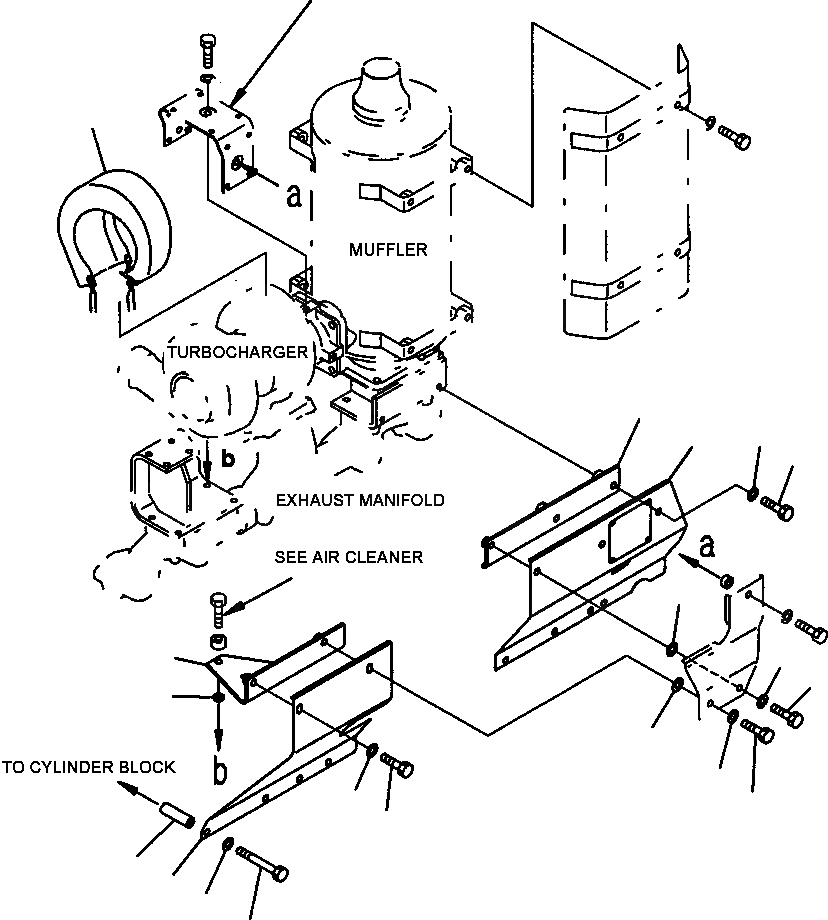 a

MUFFLER

TURBOCHARGER

b

EXHAUST MANIFOLD

SEE AIR CLEANER

a

b

TO CYLINDER BLOCK