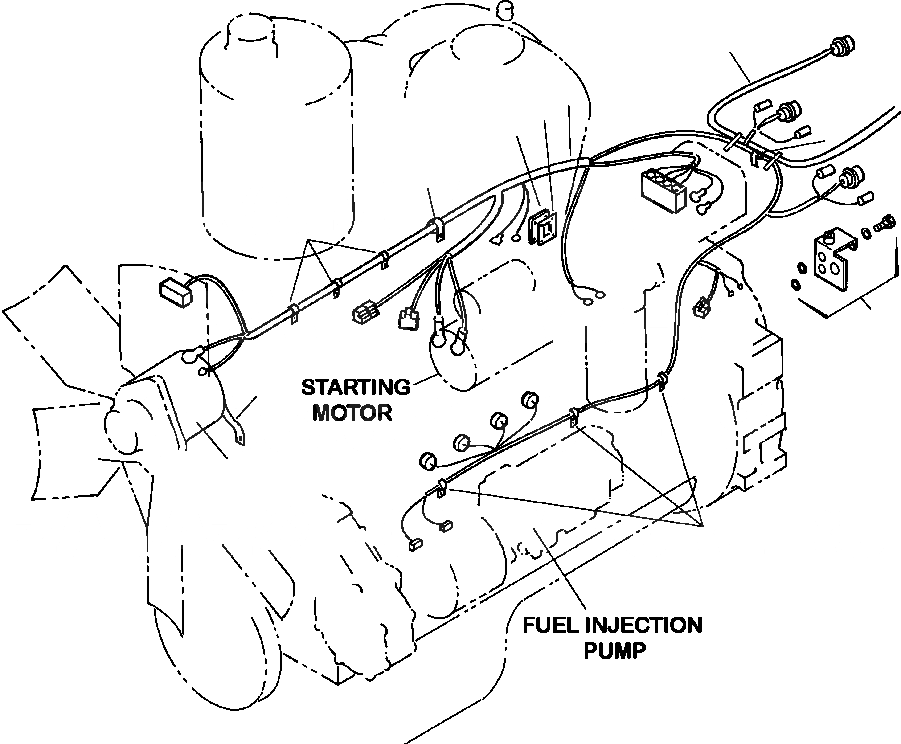 STARTING MOTOR

FUEL INJECTION PUMP