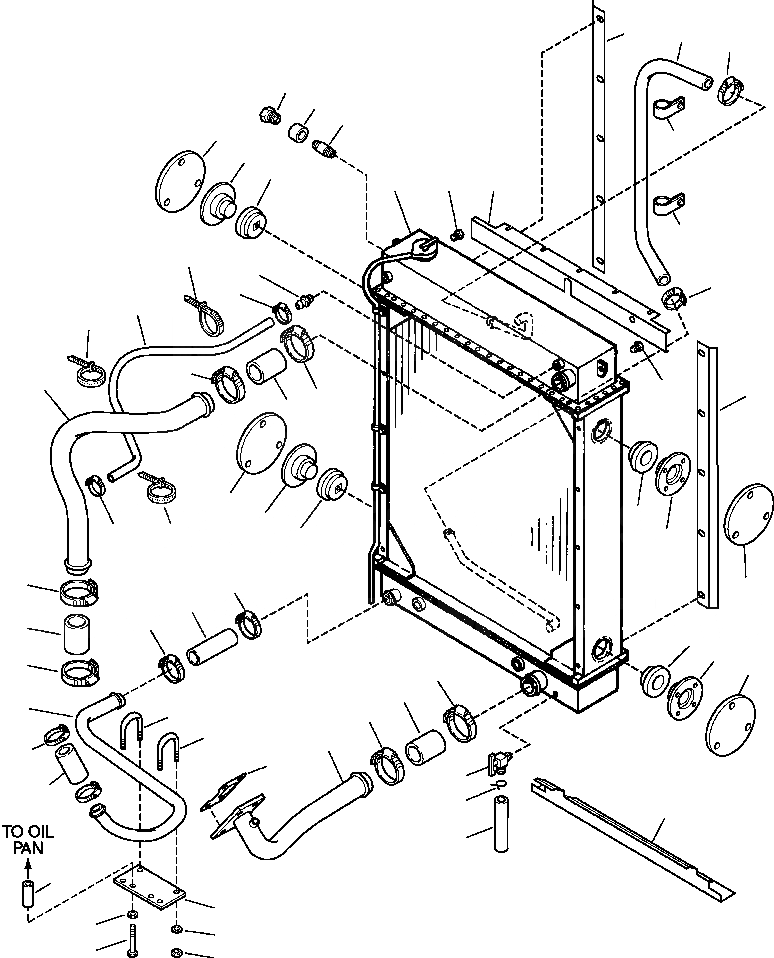 TO OIL PAN