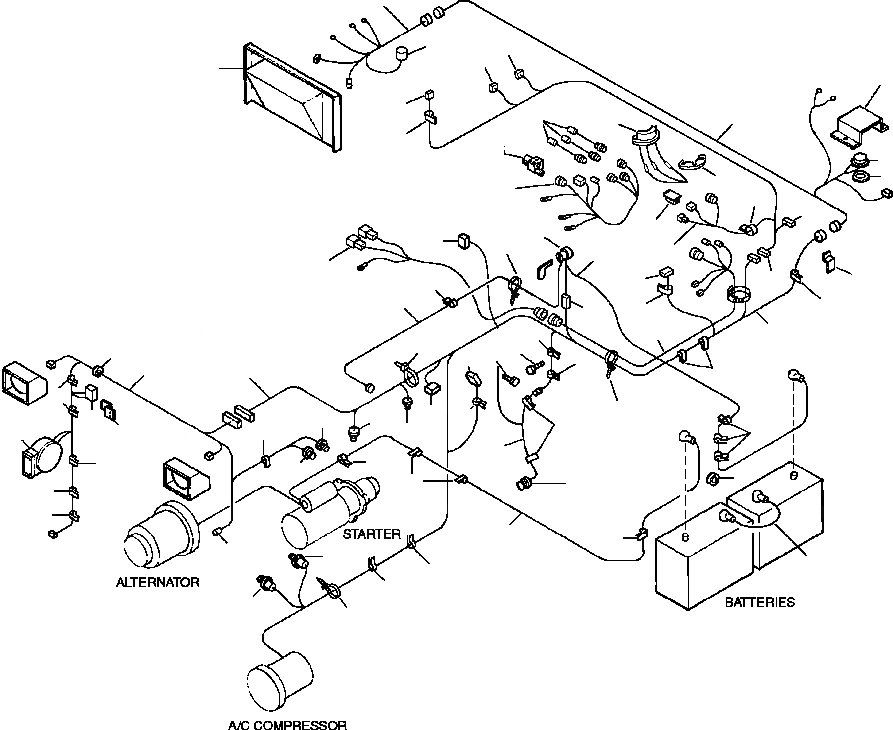 STARTER

ALTERNATOR

BATTERIES

A/C COMPRESSOR