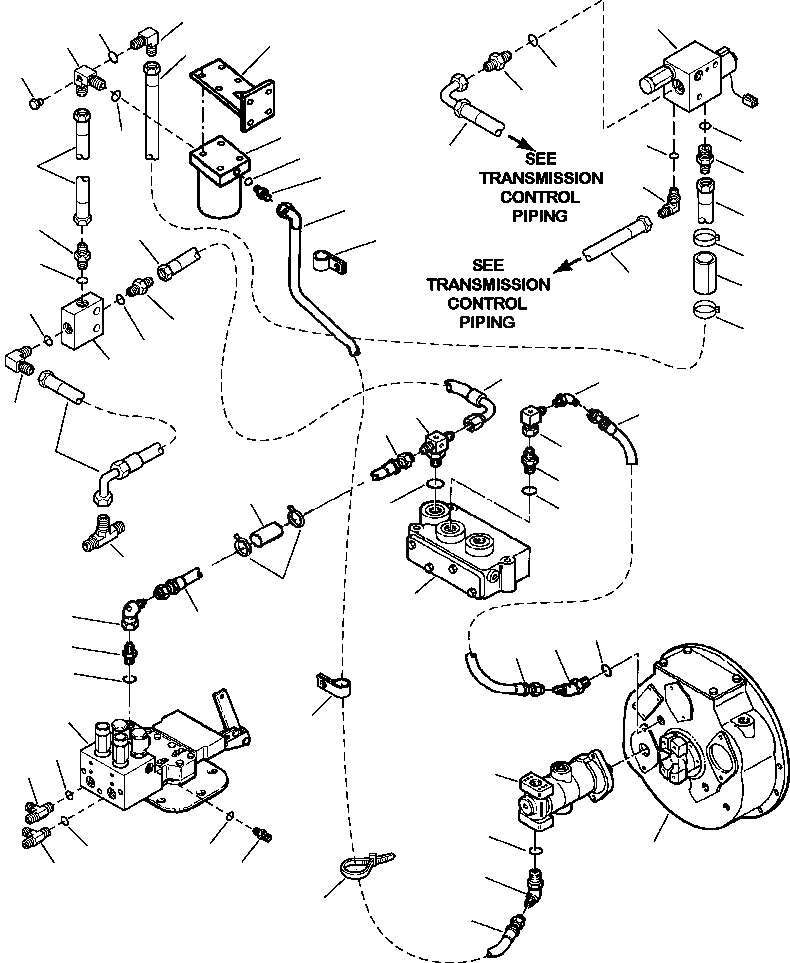 SEE
TRANSMISSION
CONTROL
PIPING

SEE
TRANSMISSION
CONTROL
PIPING