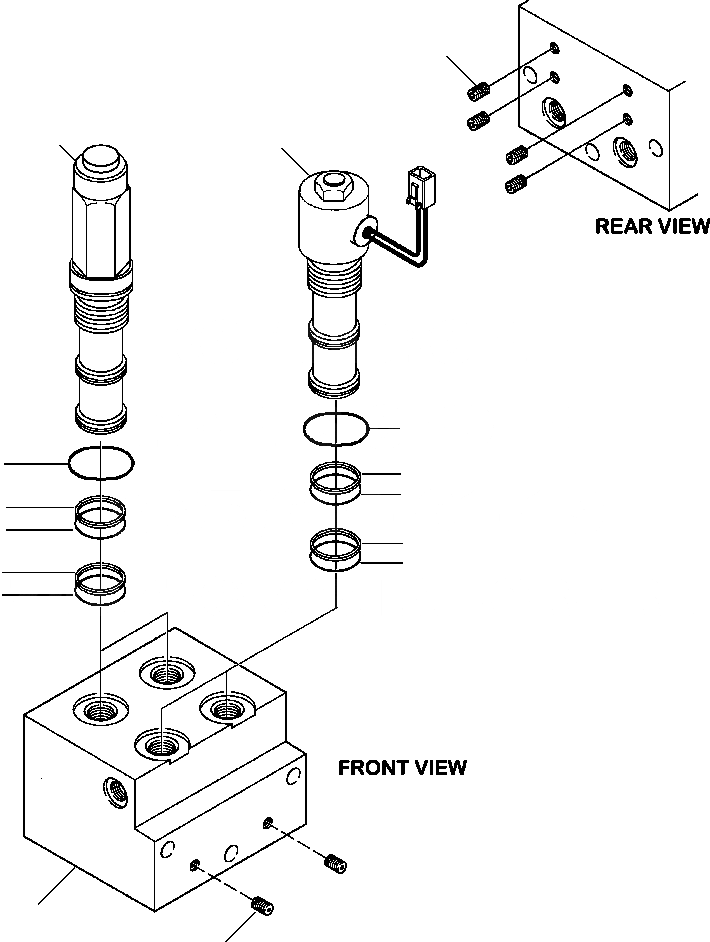 REAR VIEW

FRONT VIEW