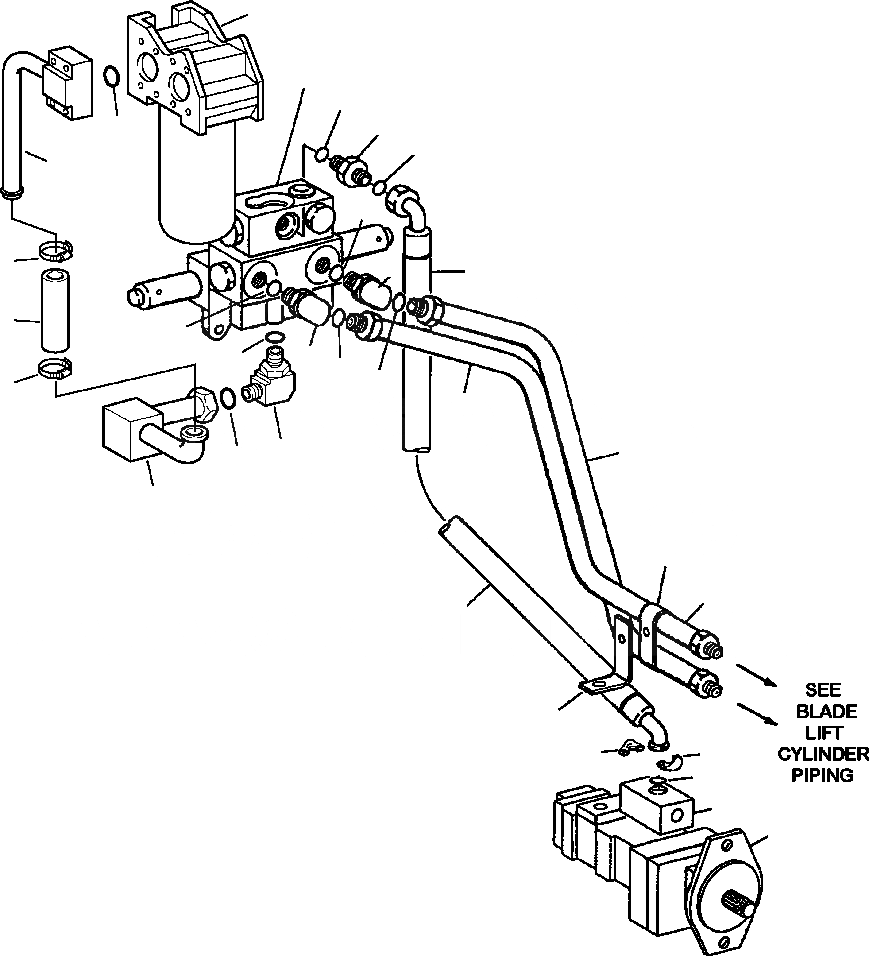 SEE
BLADE
LIFT
CYLINDER
PIPING