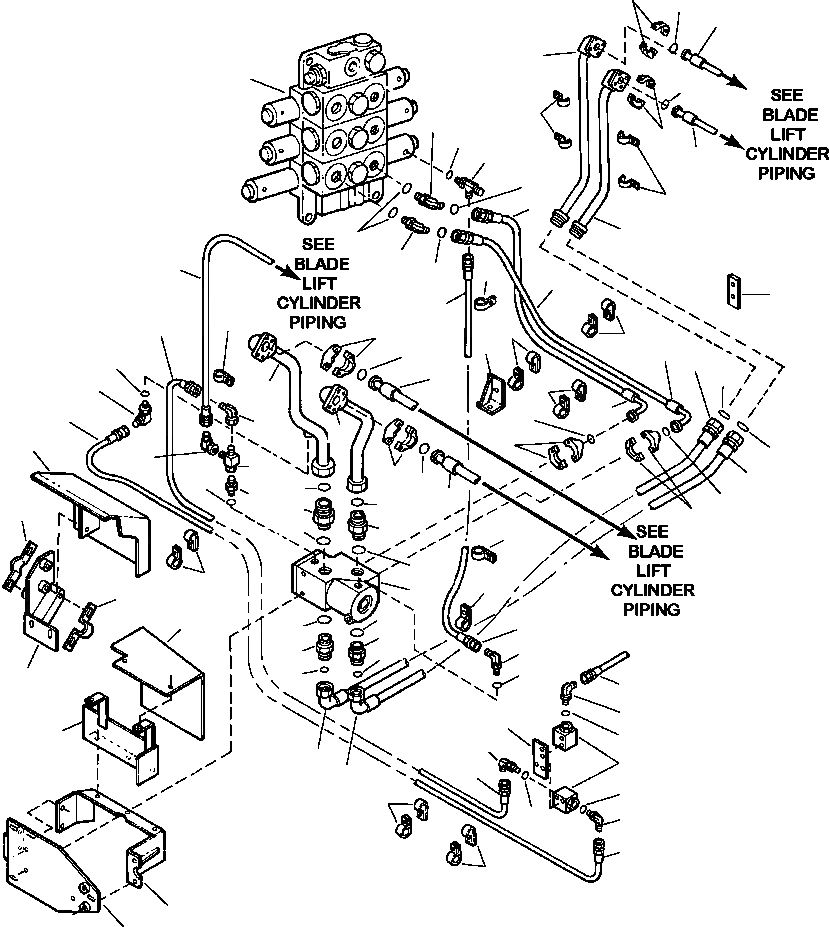 SEE BLADE LIFT CYLINDER PIPING

SEE BLADE LIFT CYLINDER PIPING

SEE BLADE LIFT CYLINDER PIPING