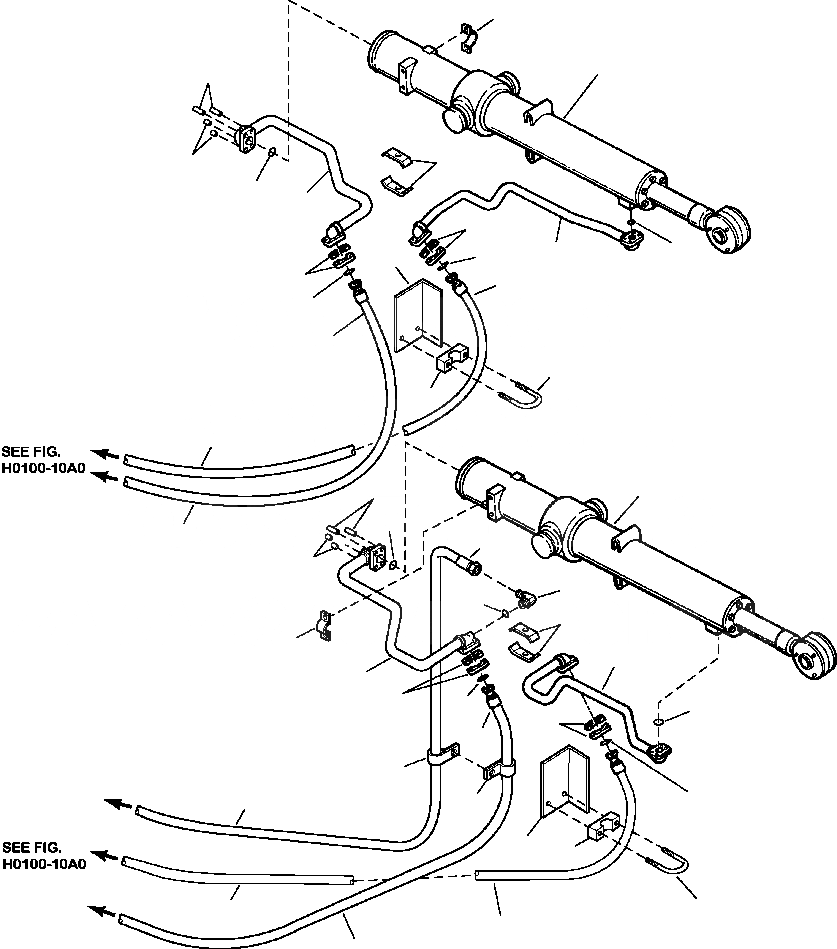 SEE FIG.
H0100-10A0

SEE FIG.
H0100-10A0