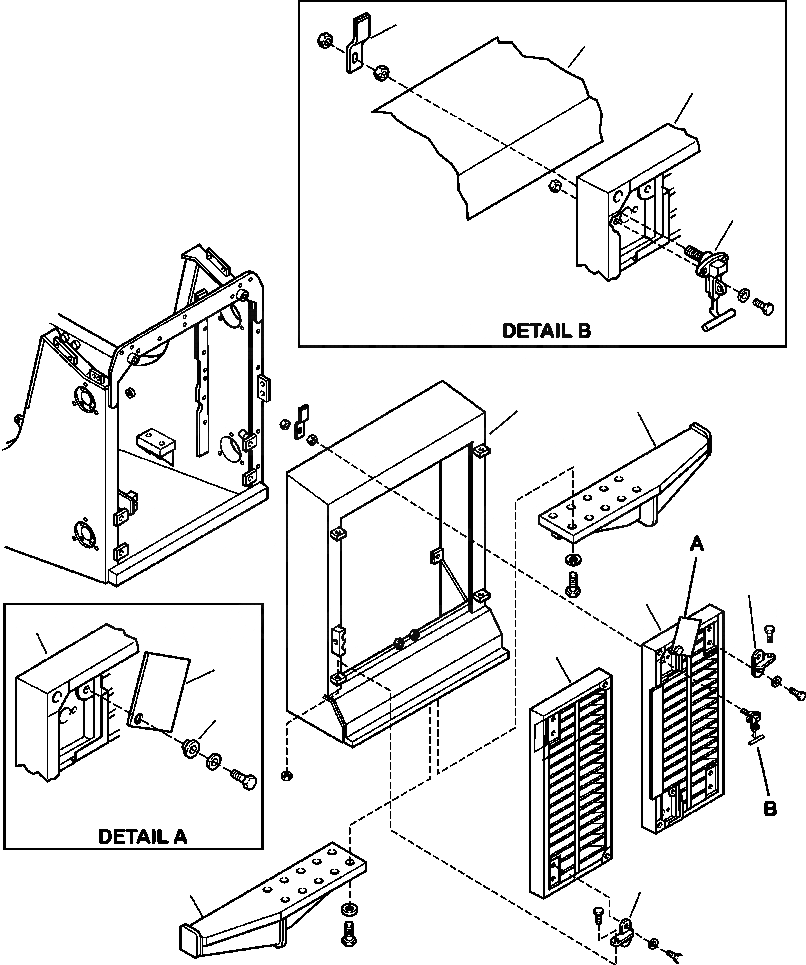 DETAIL B

A

B

DETAIL A