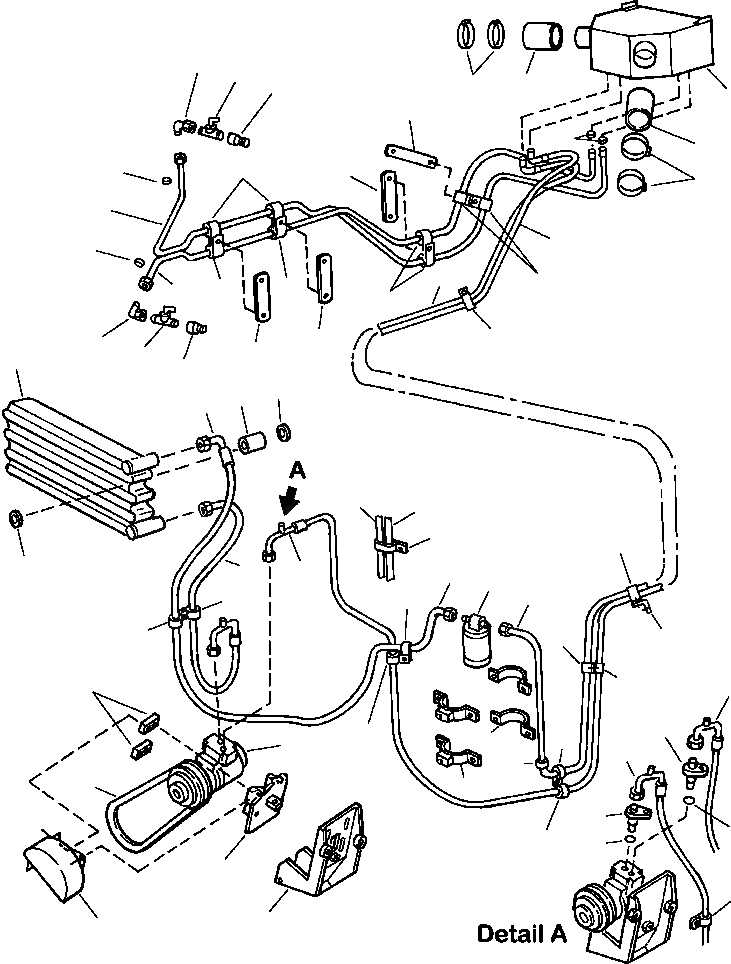 A

Detail A