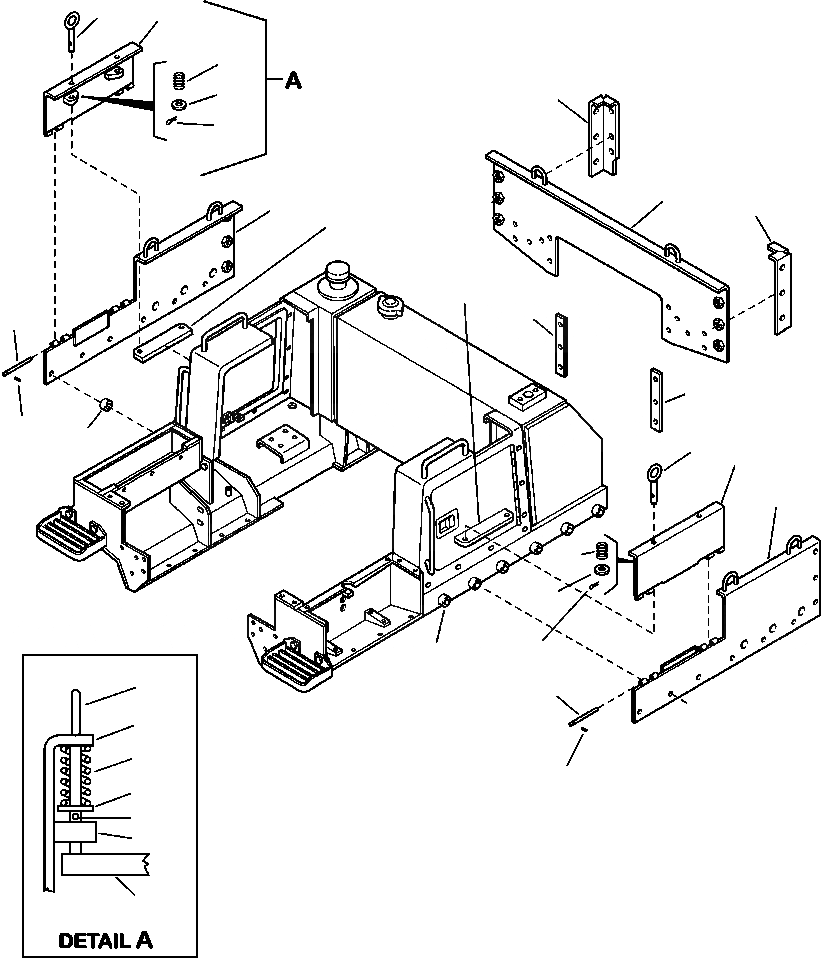 A

DETAIL A