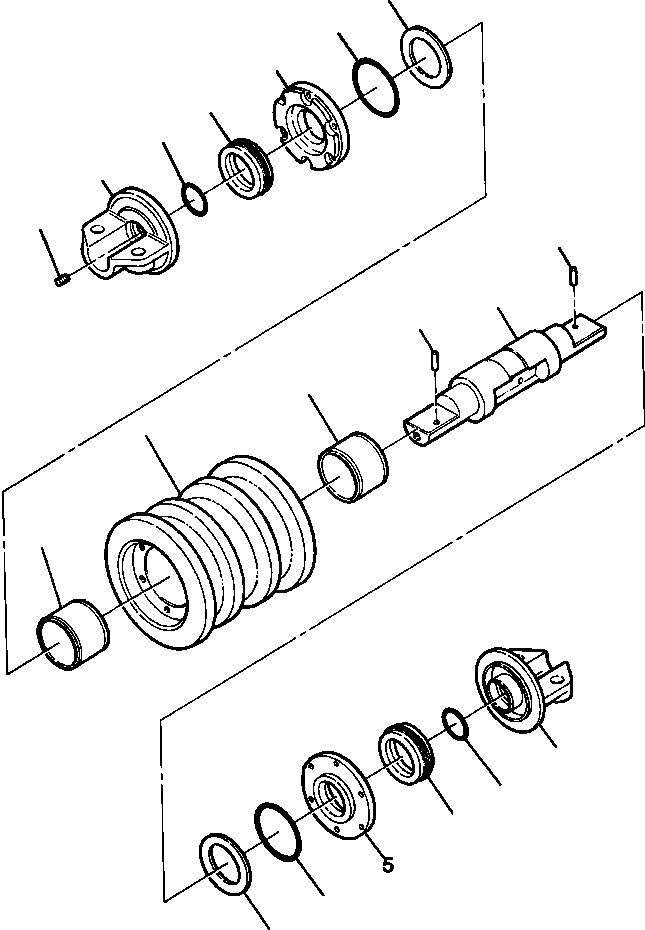 5