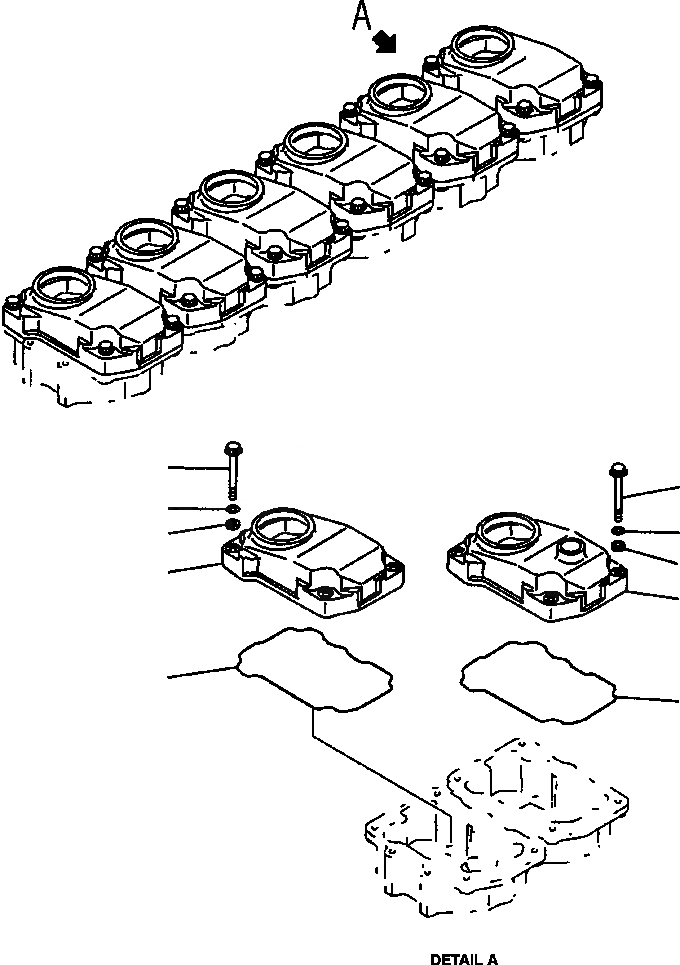 A

DETAIL A