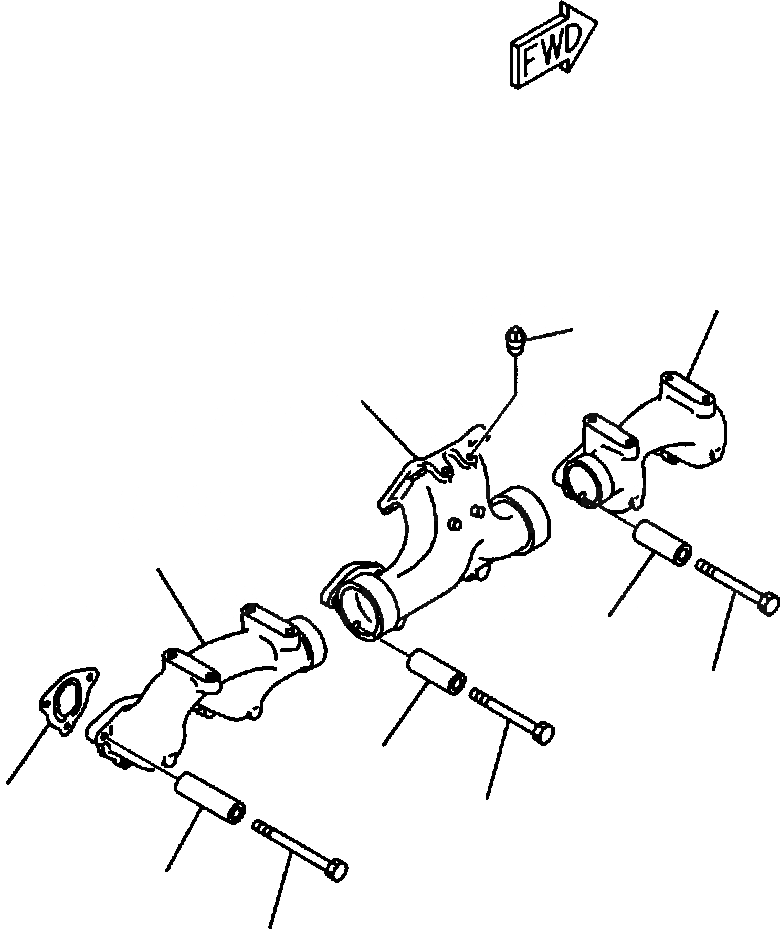 FWD