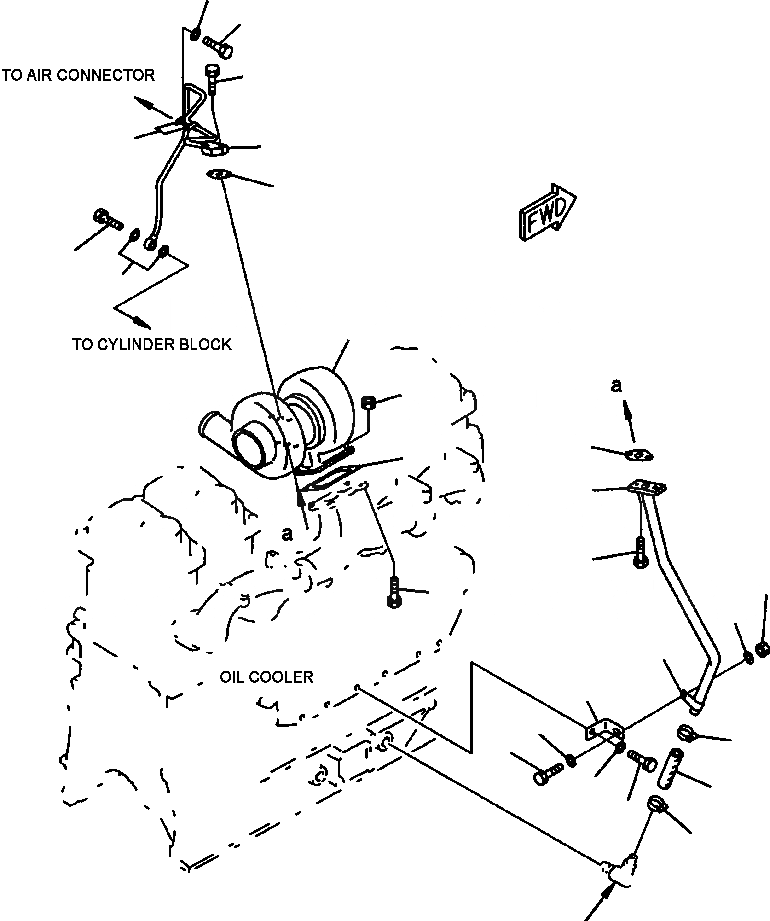 TO AIR CONNECTOR

FWD

TO CYLINDER BLOCK

a

a

OIL COOLER